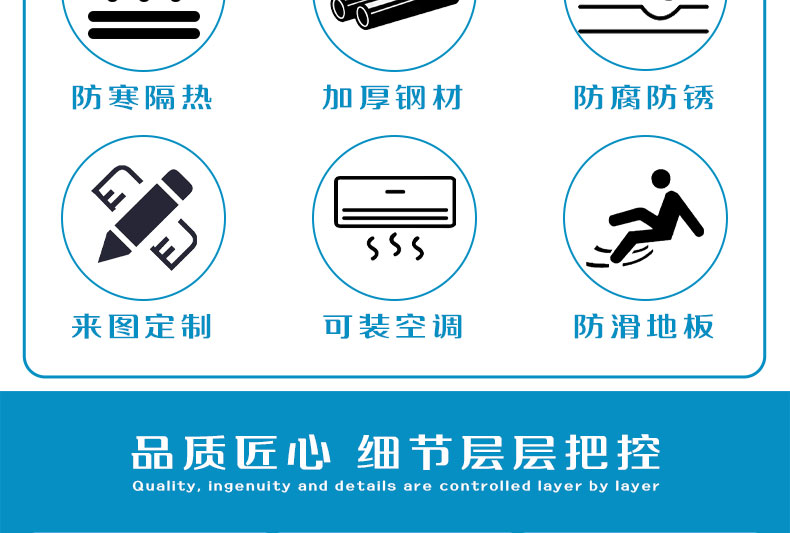 防寒隔热

加厚钢材

防腐防锈

来图定制

可装空调

防滑地板

品质匠心 细节层层把控

Quality, ingenuity and details are controlled layer by layer